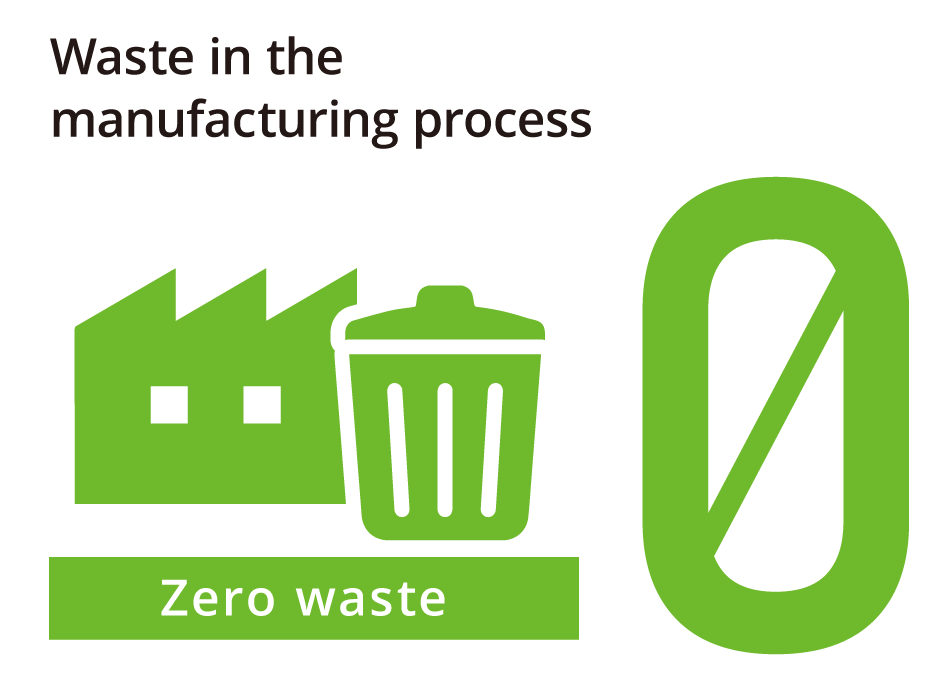 Waste in the manufacturing process

Zero waste

0